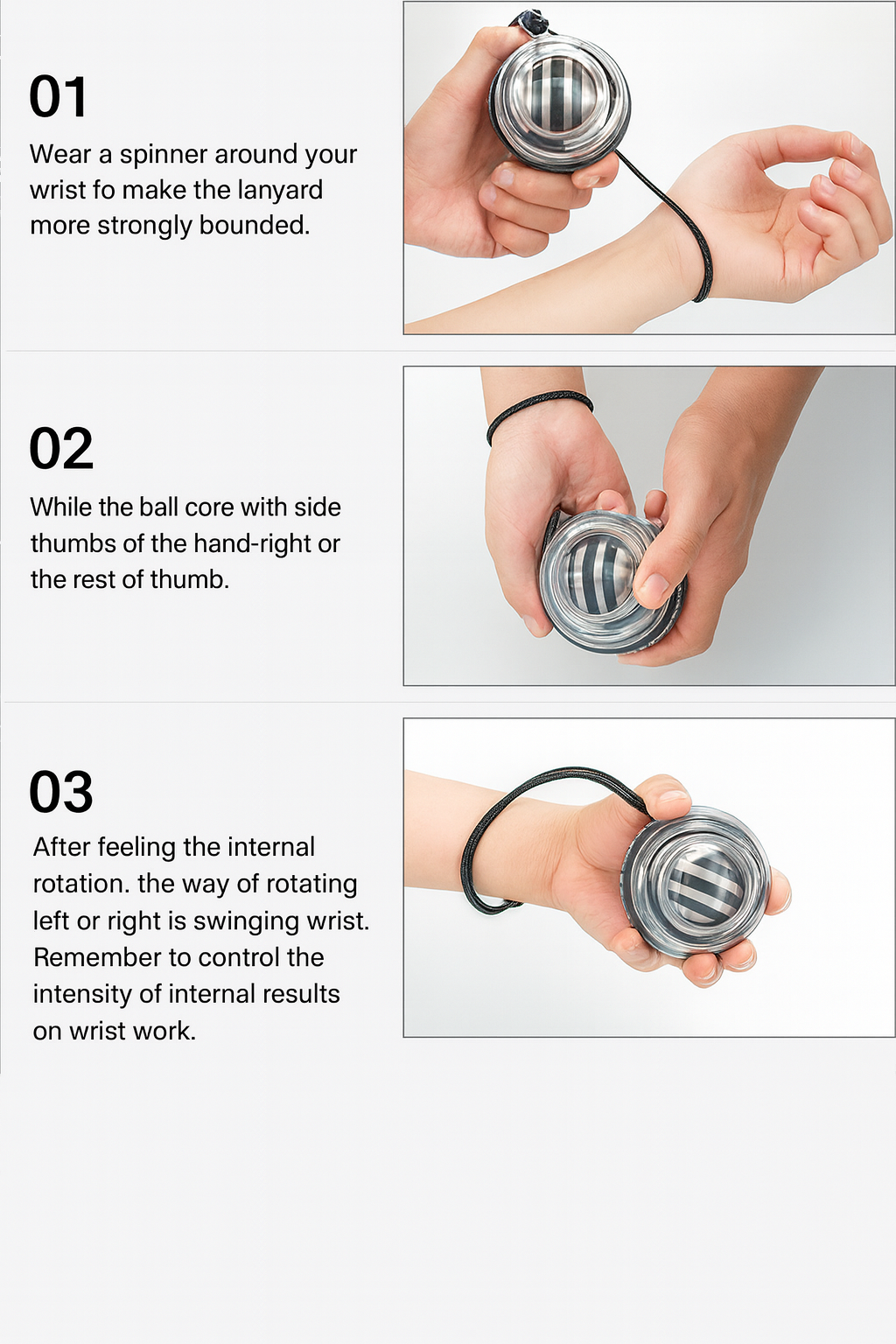 01

Wear a spinner around your wrist fo make the lanyard more strongly bounded.

02

While the ball core with side thumbs of the hand-right or the rest of thumb.

03

After feeling the internal rotation. the way of rotating left or right is swinging wrist. Remember to control the intensity of internal results on wrist work.