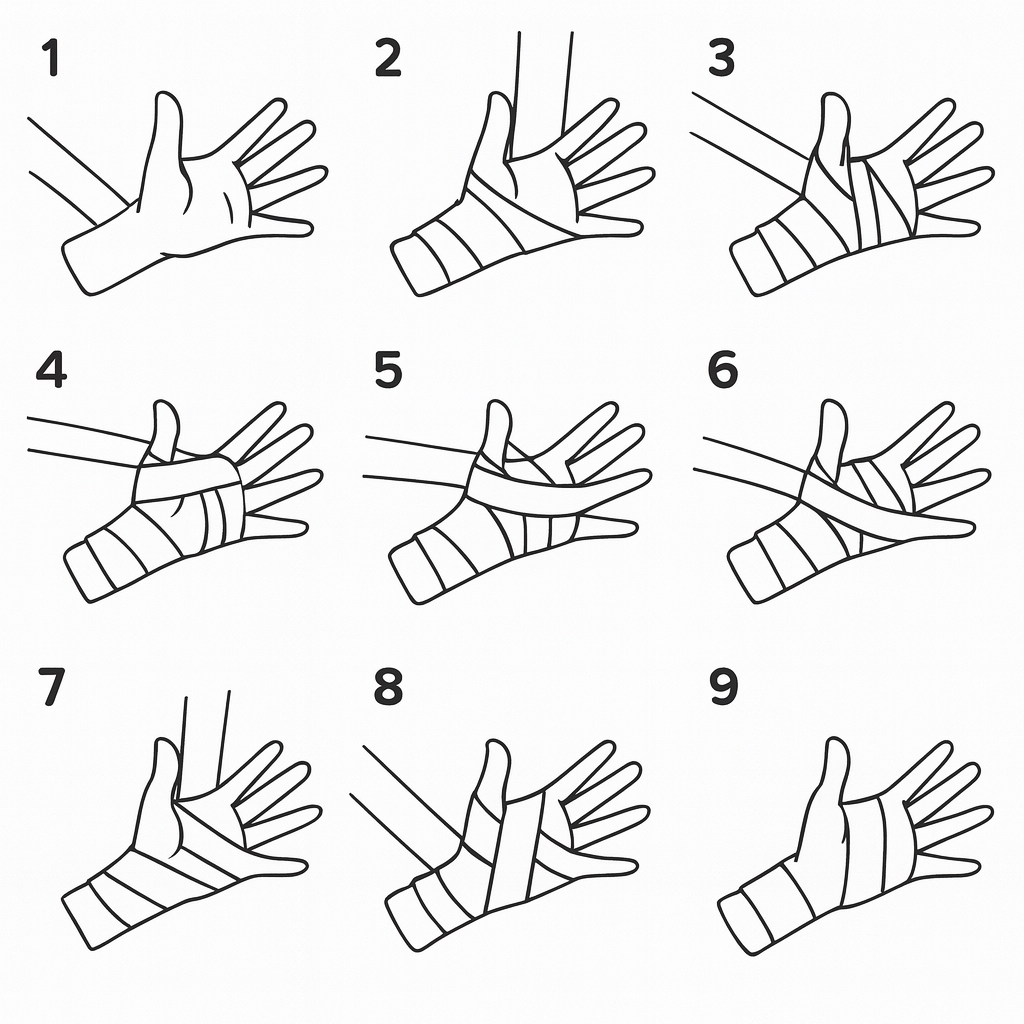 1

2

3

4

5

6

7

8

9